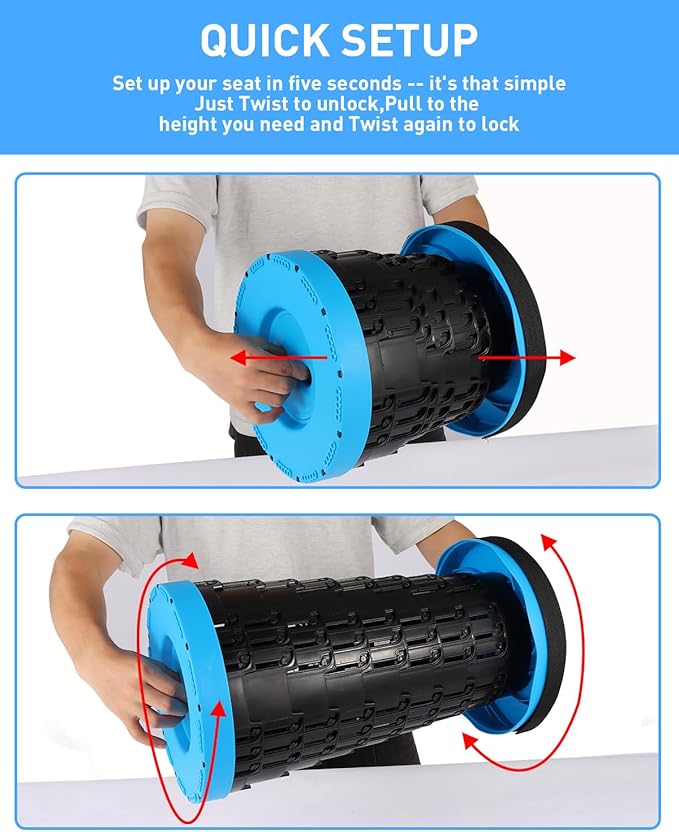 QUICK SETUP

Set up your seat in five seconds -- it's that simple
Just Twist to unlock,Pull to the height you need and Twist again to lock