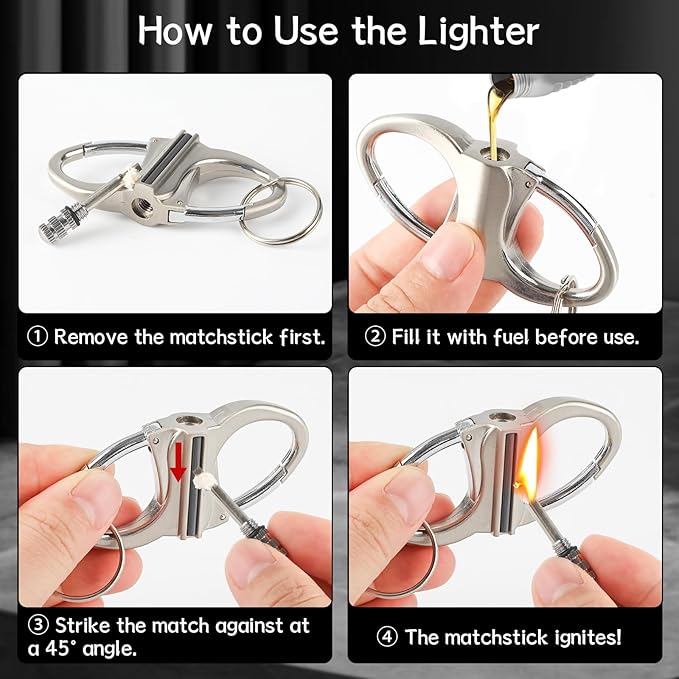 How to Use the Lighter

① Remove the matchstick first.

② Fill it with fuel before use.

③ Strike the match against at a 45° angle.

④ The matchstick ignites!