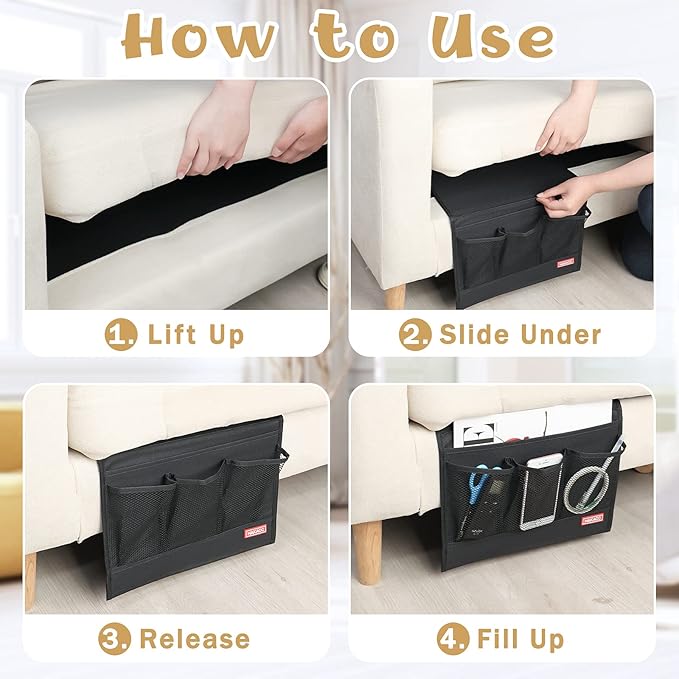 How to Use

1. Lift Up

2. Slide Under

3. Release

4. Fill Up