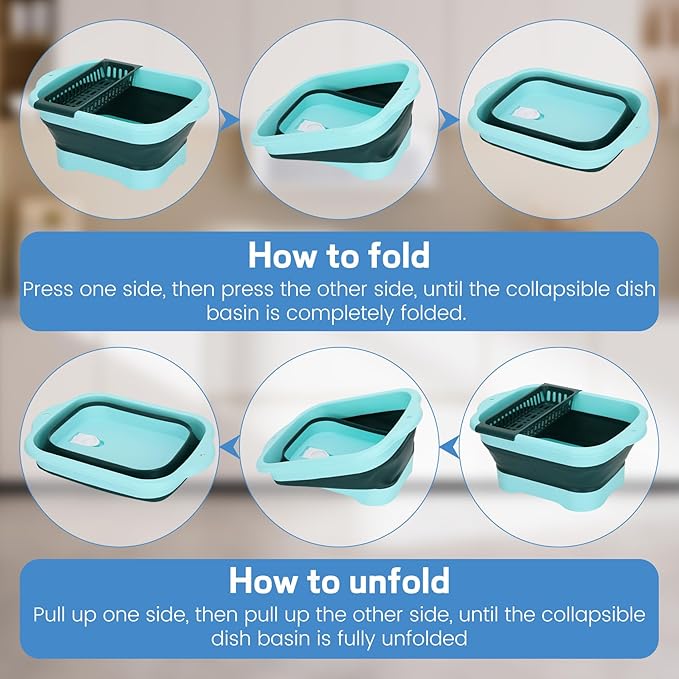 How to fold
Press one side, then press the other side, until the collapsible dish basin is completely folded.

How to unfold
Pull up one side, then pull up the other side, until the collapsible dish basin is fully unfolded