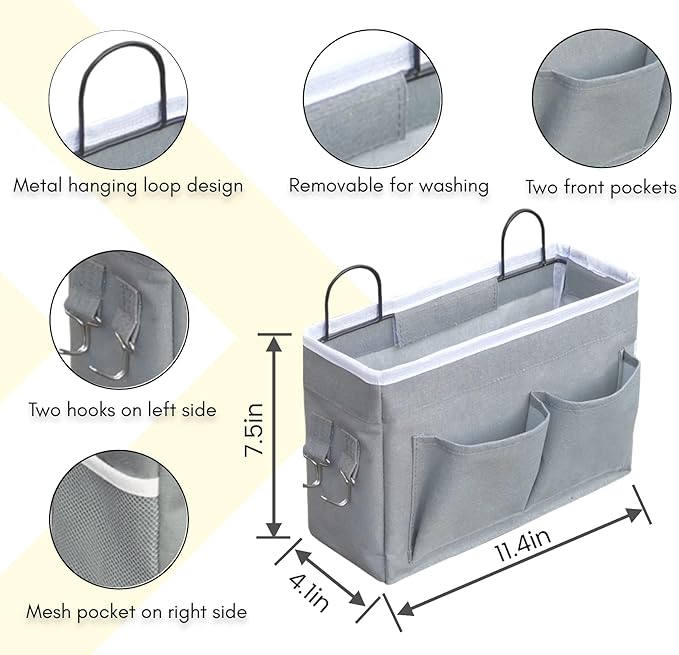 Metal hanging loop design

Removable for washing

Two front pockets

Two hooks on left side

Mesh pocket on right side

7.5in

4.1in

11.4in