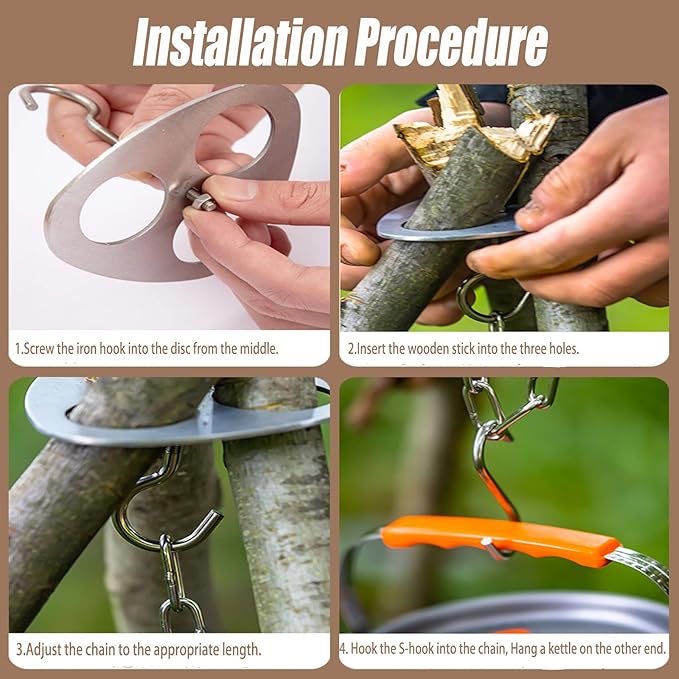 Installation Procedure

1.Screw the iron hook into the disc from the middle.

2.Insert the wooden stick into the three holes.

3.Adjust the chain to the appropriate length.

4. Hook the S-hook into the chain, Hang a kettle on the other end.