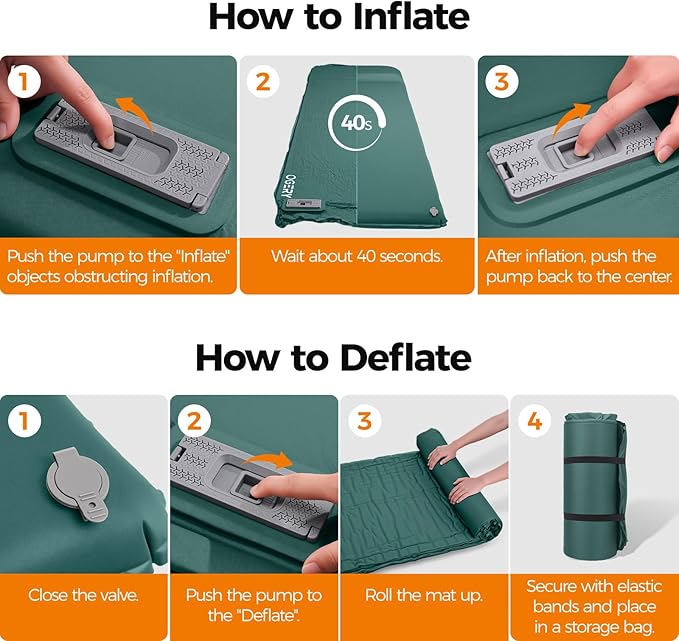 How to Inflate

1

Push the pump to the "Inflate" objects obstructing inflation.

2

40s

OGERY

Wait about 40 seconds.

3

After inflation, push the pump back to the center.

How to Deflate

1

Close the valve.

2

Push the pump to the "Deflate".

3

Roll the mat up.

4

Secure with elastic bands and place in a storage bag.