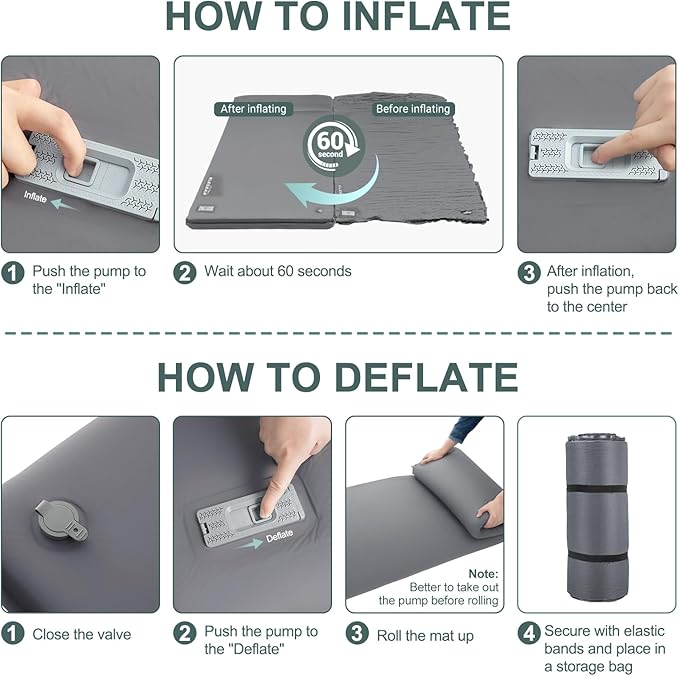 HOW TO INFLATE

Inflate

After inflating

Before inflating

60 second

1 Push the pump to the "Inflate"

2 Wait about 60 seconds

3 After inflation, push the pump back to the center

HOW TO DEFLATE

Deflate

Note: Better to take out the pump before rolling

1 Close the valve

2 Push the pump to the "Deflate"

3 Roll the mat up

4 Secure with elastic bands and place in a storage bag