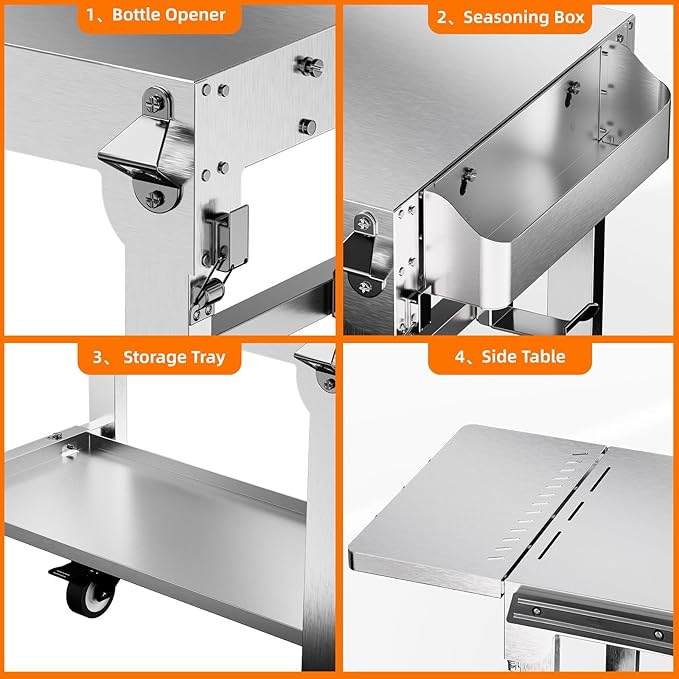 1、Bottle Opener

2、Seasoning Box

3、 Storage Tray

4、Side Table