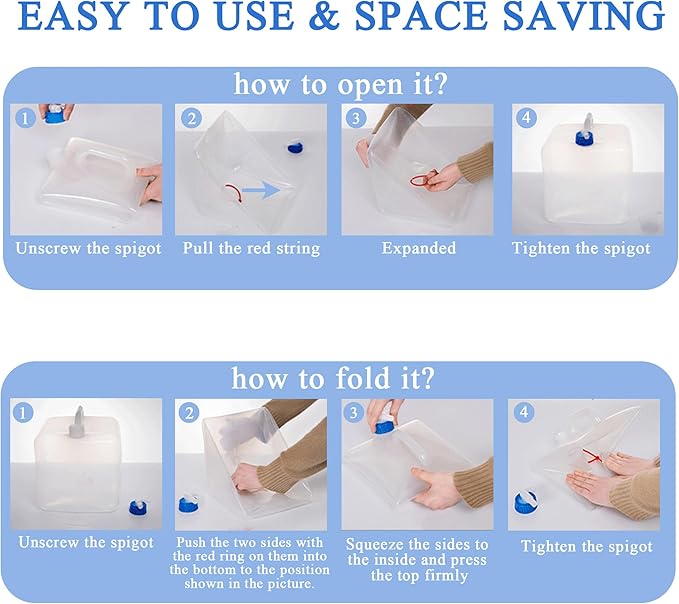 EASY TO USE & SPACE SAVING

how to open it?

1 Unscrew the spigot

2 Pull the red string

3 Expanded

4 Tighten the spigot

how to fold it?

1 Unscrew the spigot

2 Push the two sides with the red ring on them into the bottom to the position shown in the picture.

3 Squeeze the sides to the inside and press the top firmly

4 Tighten the spigot