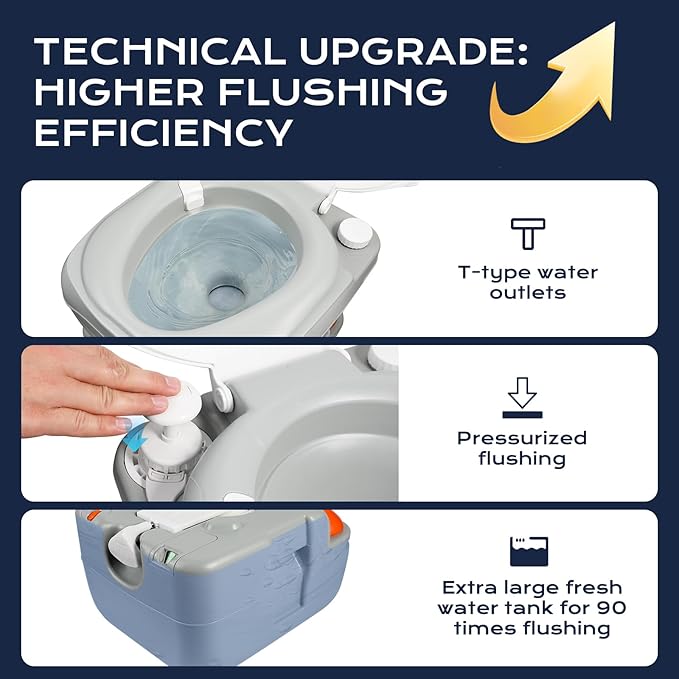 TECHNICAL UPGRADE: HIGHER FLUSHING EFFICIENCY

T-type water outlets

Pressurized flushing

Extra large fresh water tank for 90 times flushing