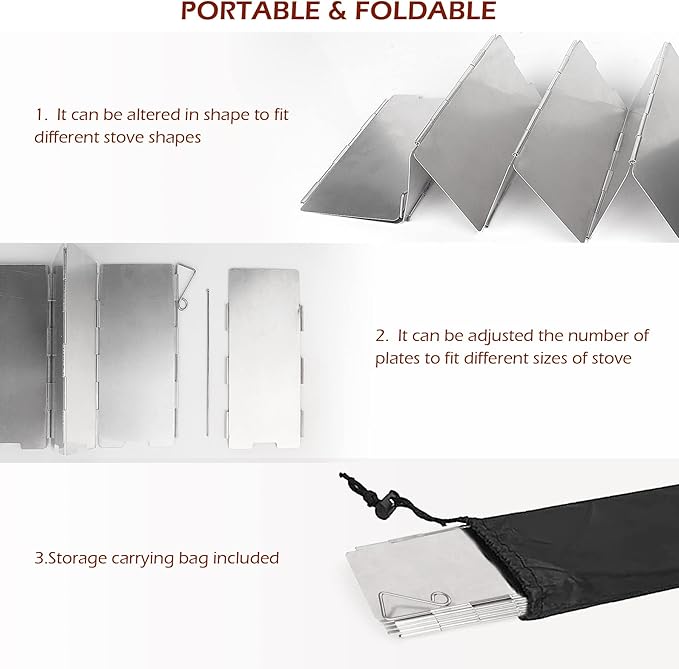 PORTABLE & FOLDABLE

1. It can be altered in shape to fit different stove shapes

2. It can be adjusted the number of plates to fit different sizes of stove

3.Storage carrying bag included