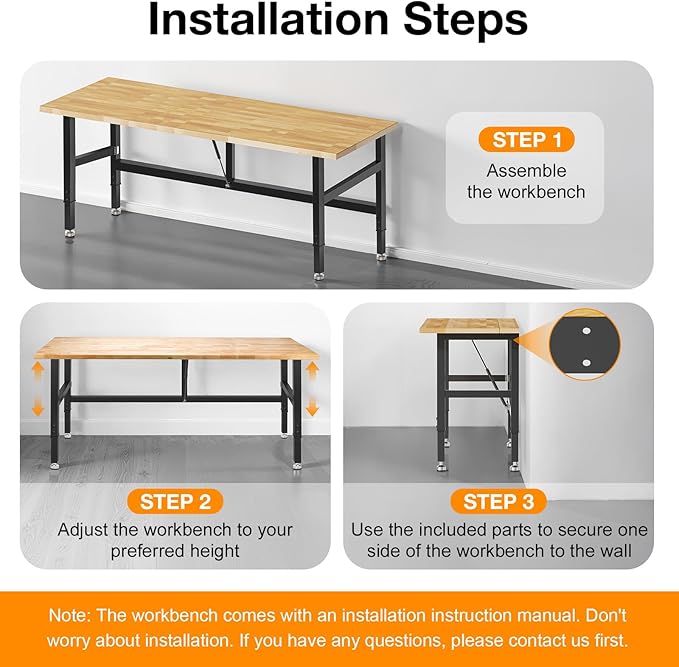 Installation Steps

STEP 1

Assemble the workbench

STEP 2

Adjust the workbench to your preferred height

STEP 3

Use the included parts to secure one side of the workbench to the wall

Note: The workbench comes with an installation instruction manual. Don't worry about installation. If you have any questions, please contact us first.