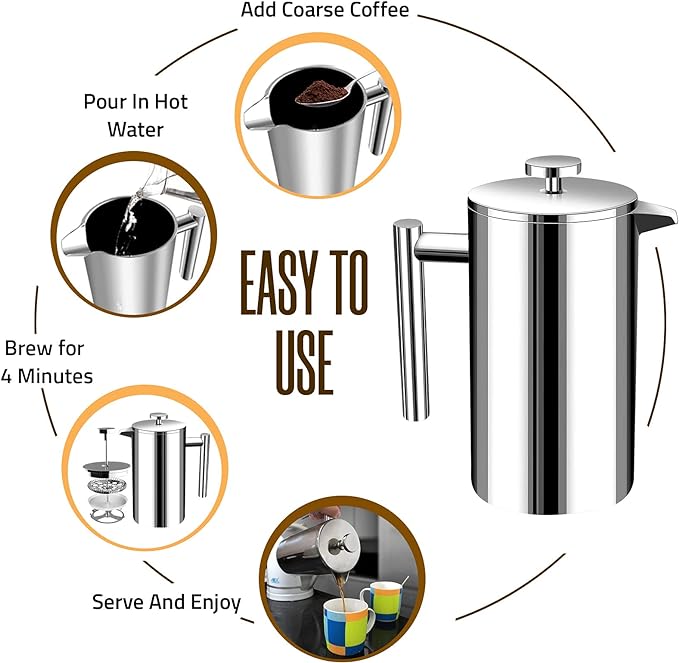 Add Coarse Coffee

Pour In Hot Water

EASY TO USE

Brew for 4 Minutes

Serve And Enjoy