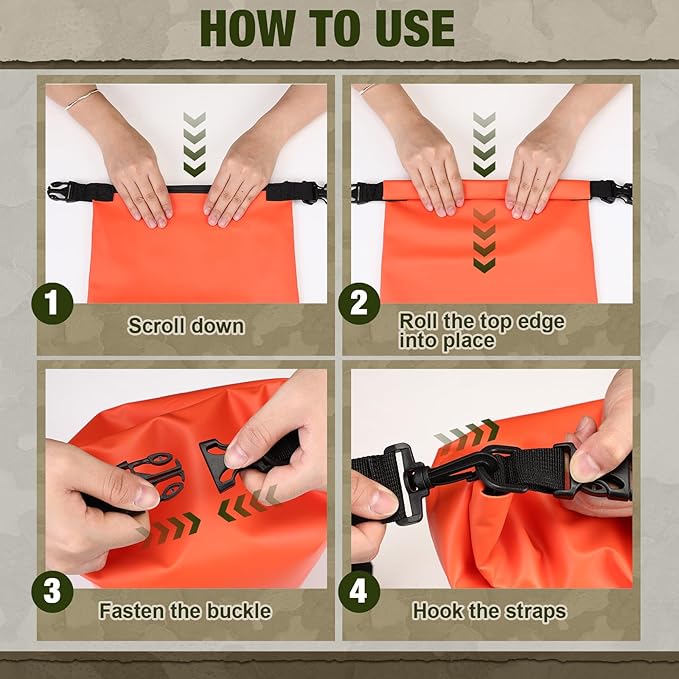 HOW TO USE

1
Scroll down

2
Roll the top edge into place

3
Fasten the buckle

4
Hook the straps