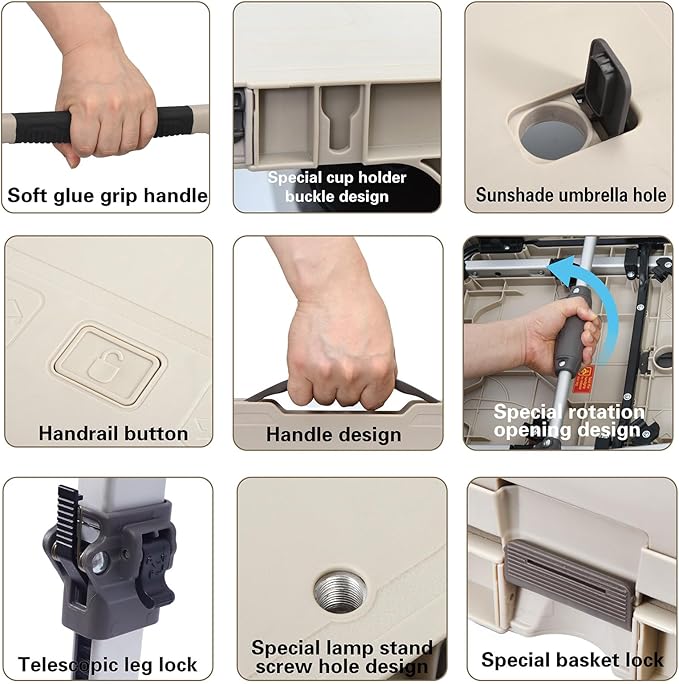 Soft glue grip handle

Special cup holder buckle design

Sunshade umbrella hole

Handrail button

Handle design

Special rotation opening design

Telescopic leg lock

Special lamp stand screw hole design

Special basket lock