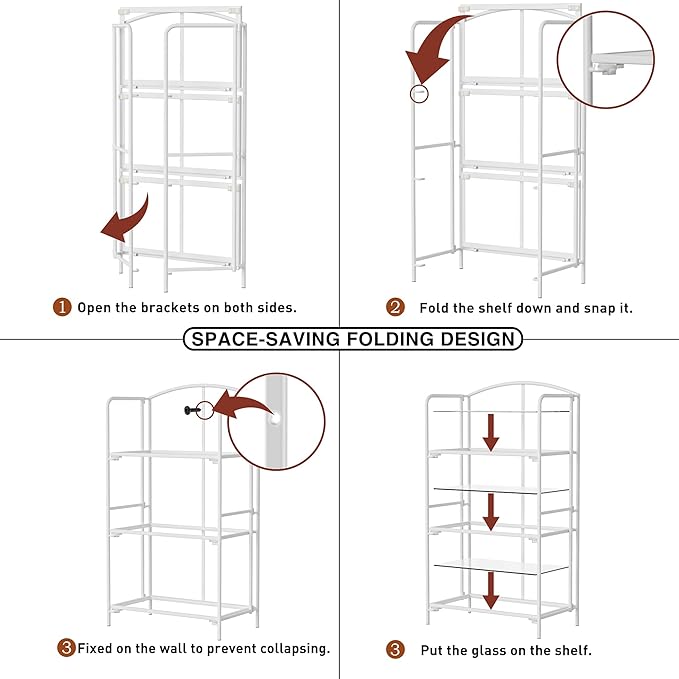 1 Open the brackets on both sides.

2 Fold the shelf down and snap it.

SPACE-SAVING FOLDING DESIGN

3 Fixed on the wall to prevent collapsing.

3 Put the glass on the shelf.