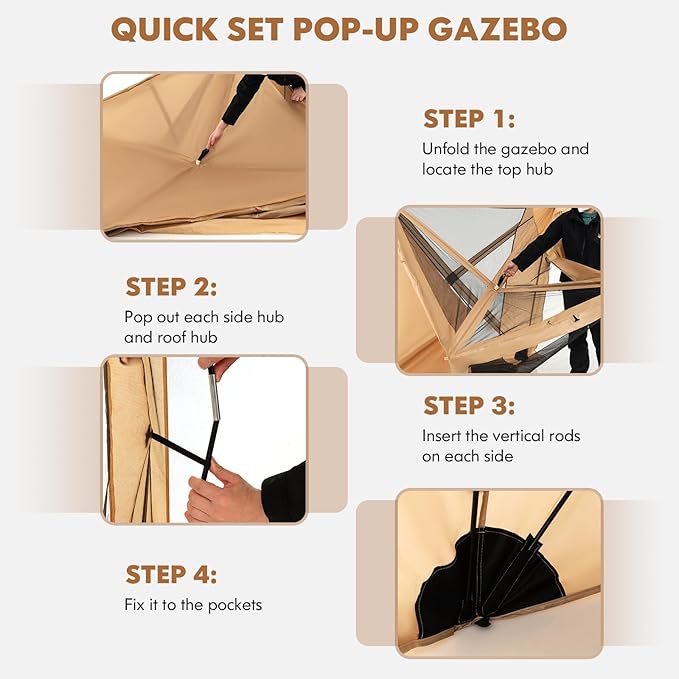 QUICK SET POP-UP GAZEBO

STEP 1:
Unfold the gazebo and locate the top hub

STEP 2:
Pop out each side hub and roof hub

STEP 3:
Insert the vertical rods on each side

STEP 4:
Fix it to the pockets