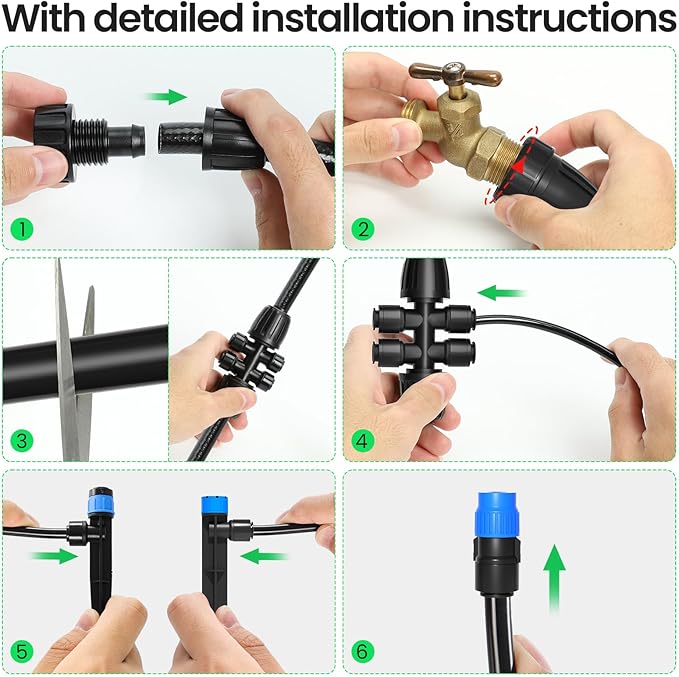 With detailed installation instructions

1

2

3

4

5

6