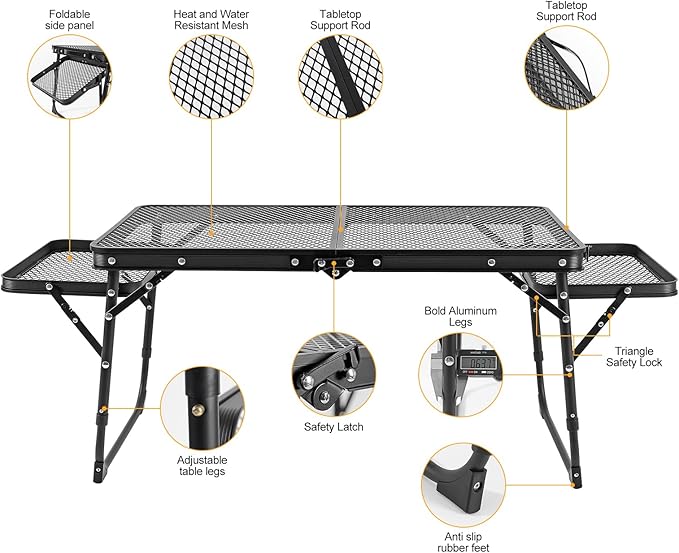 Foldable side panel

Heat and Water Resistant Mesh

Tabletop Support Rod

Tabletop Support Rod

Bold Aluminum Legs

0637

Triangle Safety Lock

Safety Latch

Adjustable table legs

Anti slip rubber feet