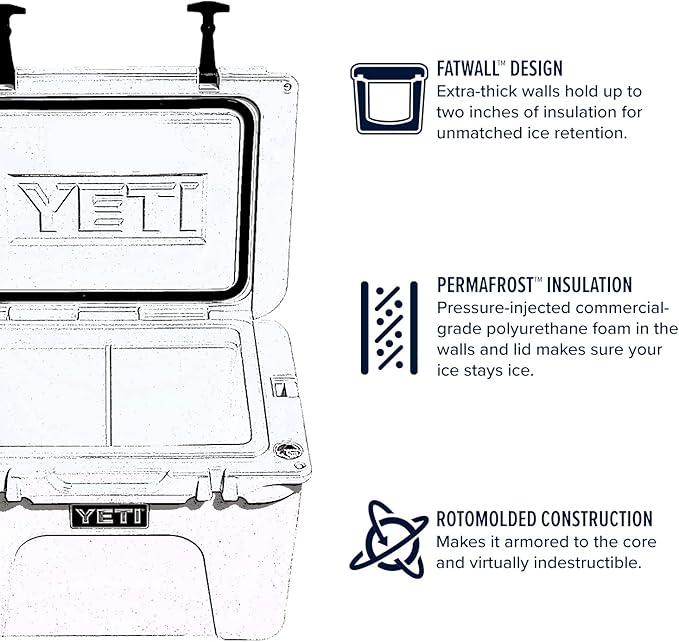 YETI

YETI

FATWALL™ DESIGN
Extra-thick walls hold up to two inches of insulation for unmatched ice retention.

PERMAFROST™ INSULATION
Pressure-injected commercial-grade polyurethane foam in the walls and lid makes sure your ice stays ice.

ROTOMOLDED CONSTRUCTION
Makes it armored to the core and virtually indestructible.