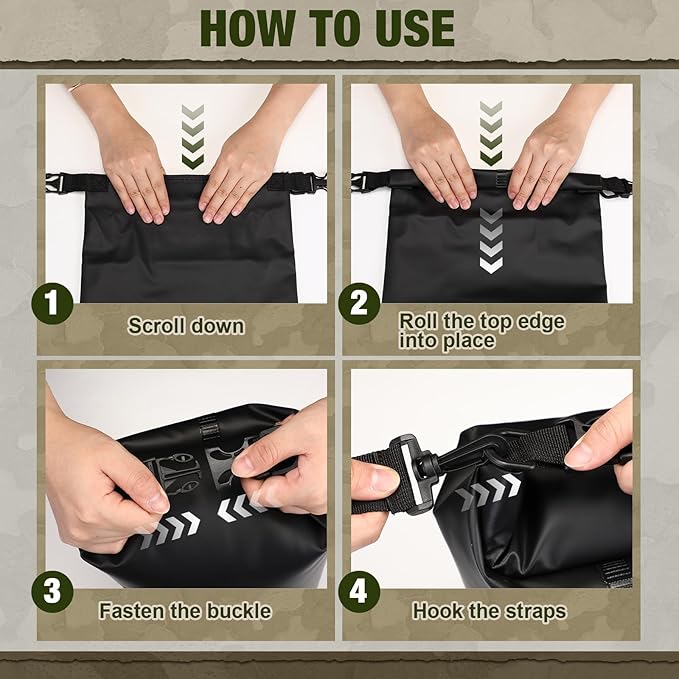 HOW TO USE

1
Scroll down

2
Roll the top edge into place

3
Fasten the buckle

4
Hook the straps