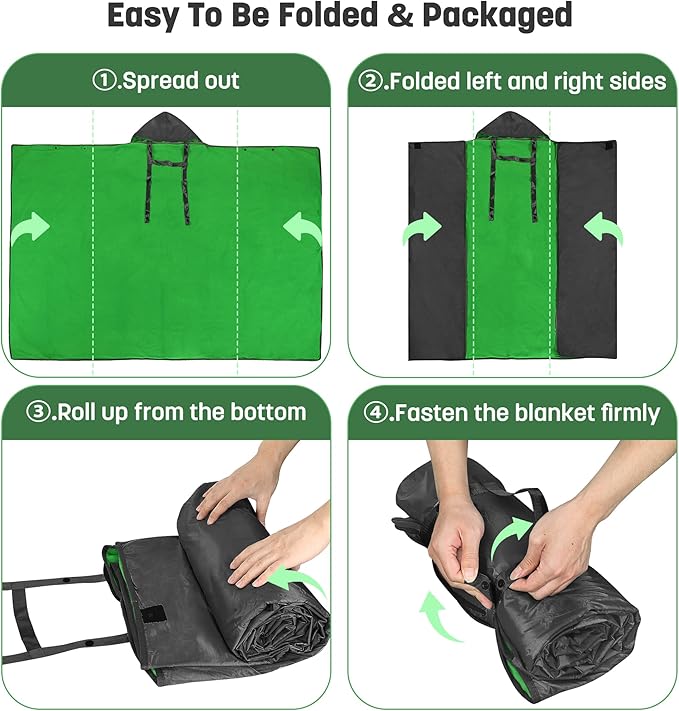 Easy To Be Folded & Packaged

①.Spread out

②.Folded left and right sides

③.Roll up from the bottom

④.Fasten the blanket firmly