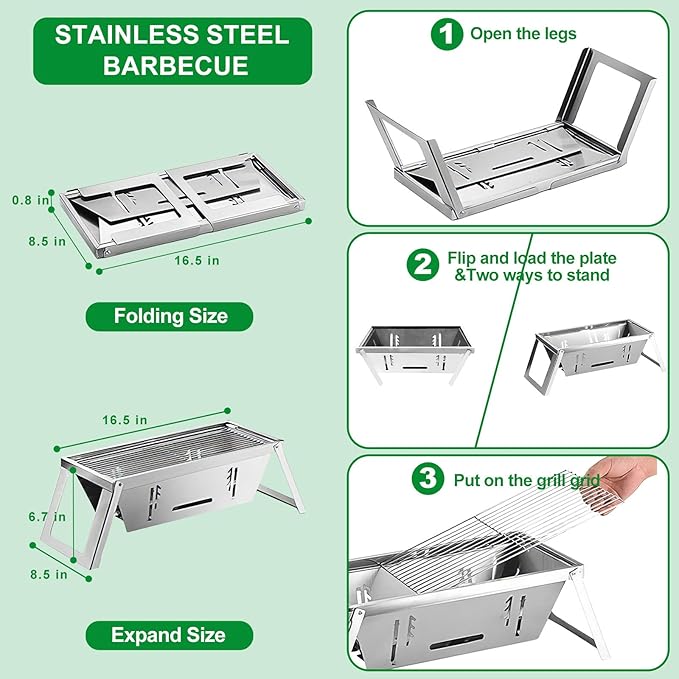 STAINLESS STEEL BARBECUE

0.8 in
8.5 in
16.5 in

Folding Size

16.5 in
6.7 in
8.5 in

Expand Size

1 Open the legs

2 Flip and load the plate &Two ways to stand

3 Put on the grill grid