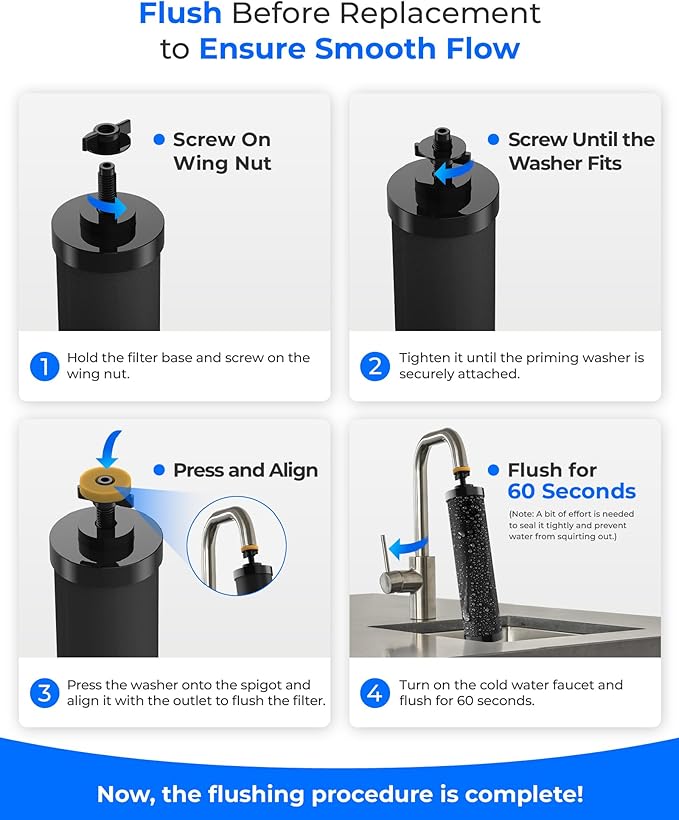 Flush Before Replacement
to Ensure Smooth Flow

Screw On Wing Nut

1 Hold the filter base and screw on the wing nut.

Screw Until the Washer Fits

2 Tighten it until the priming washer is securely attached.

Press and Align

3 Press the washer onto the spigot and align it with the outlet to flush the filter.

Flush for 60 Seconds
(Note: A bit of effort is needed to seal it tightly and prevent water from squirting out.)

4 Turn on the cold water faucet and flush for 60 seconds.

Now, the flushing procedure is complete!