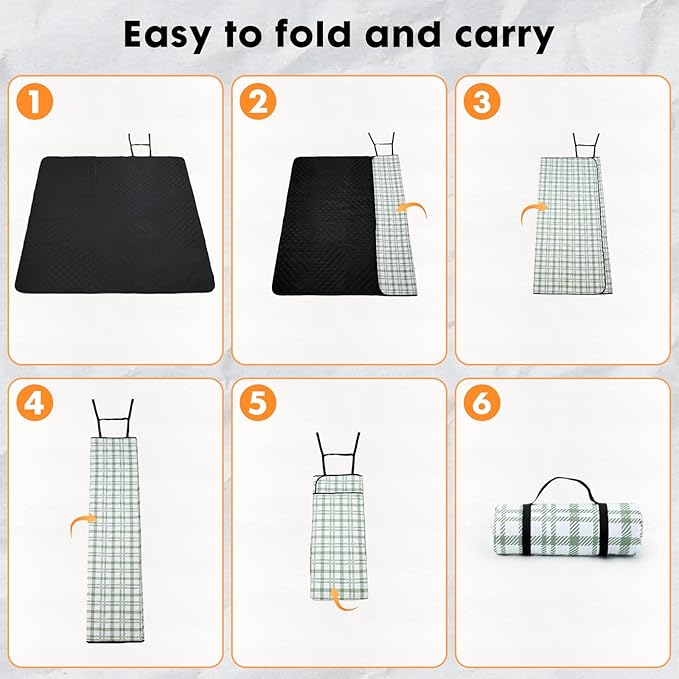 Easy to fold and carry

1

2

3

4

5

6