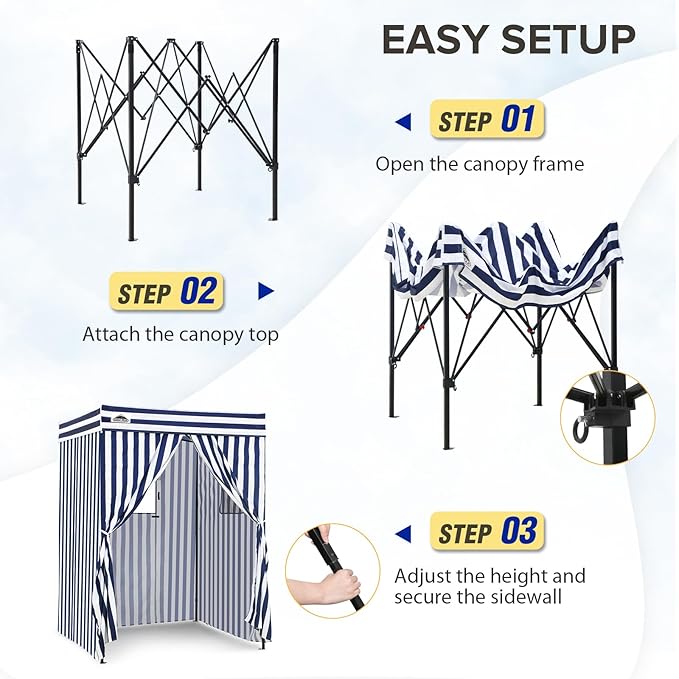 EASY SETUP

STEP 01

Open the canopy frame

STEP 02

Attach the canopy top

STEP 03

Adjust the height and secure the sidewall