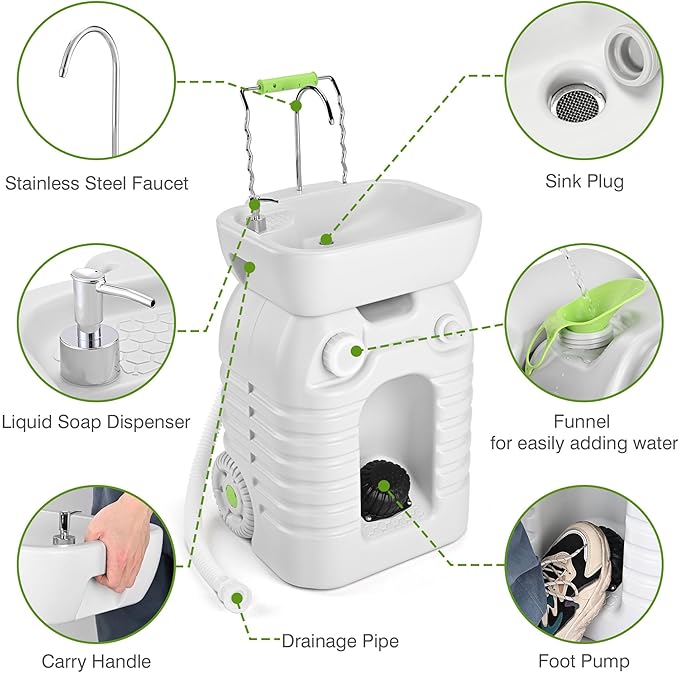 Stainless Steel Faucet

Sink Plug

Liquid Soap Dispenser

Funnel
for easily adding water

Carry Handle

Drainage Pipe

Foot Pump