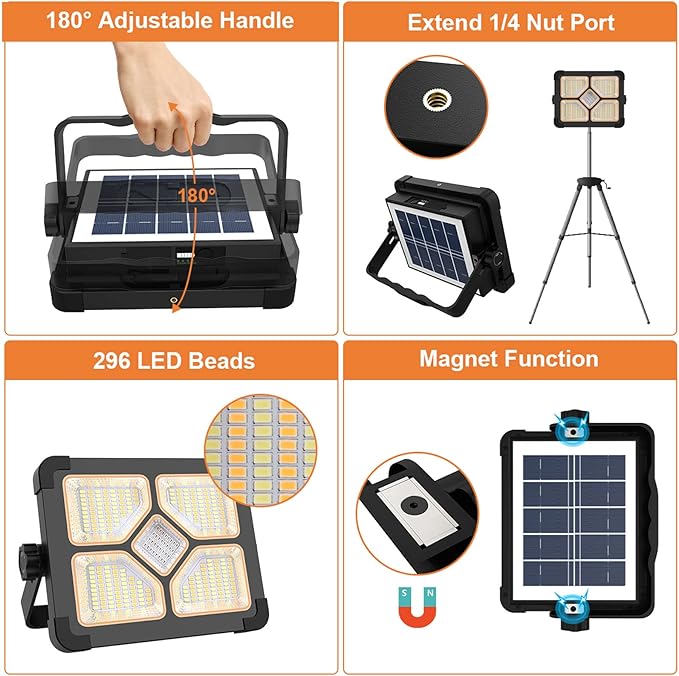 180° Adjustable Handle

180°

Extend 1/4 Nut Port

296 LED Beads

Magnet Function

S N