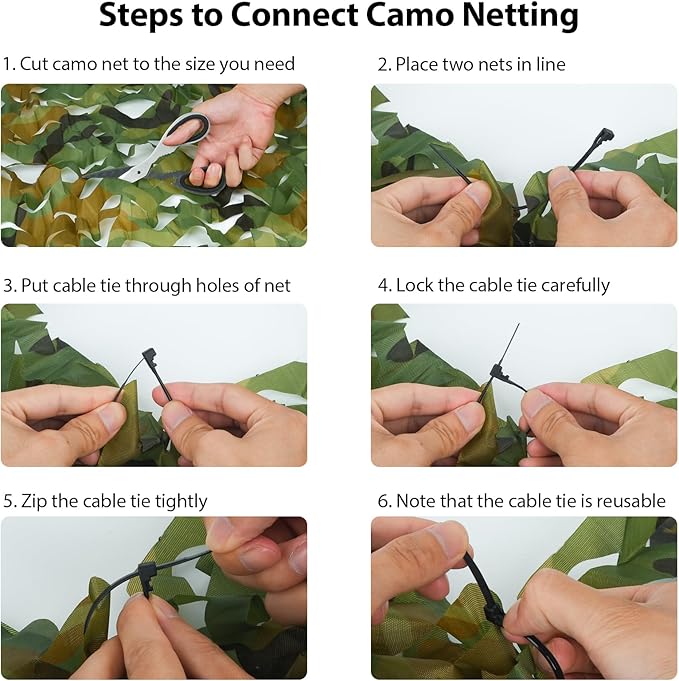 Steps to Connect Camo Netting

1. Cut camo net to the size you need

2. Place two nets in line

3. Put cable tie through holes of net

4. Lock the cable tie carefully

5. Zip the cable tie tightly

6. Note that the cable tie is reusable