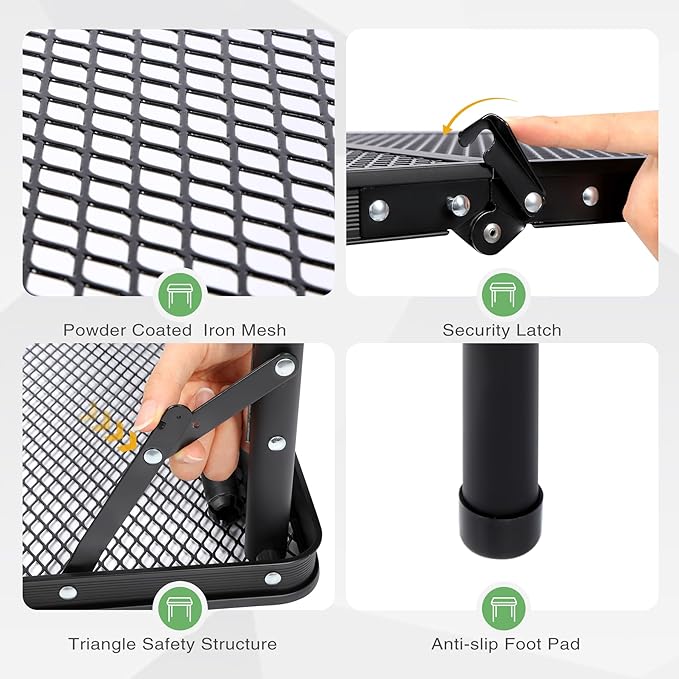 Powder Coated Iron Mesh

Security Latch

Triangle Safety Structure

Anti-slip Foot Pad