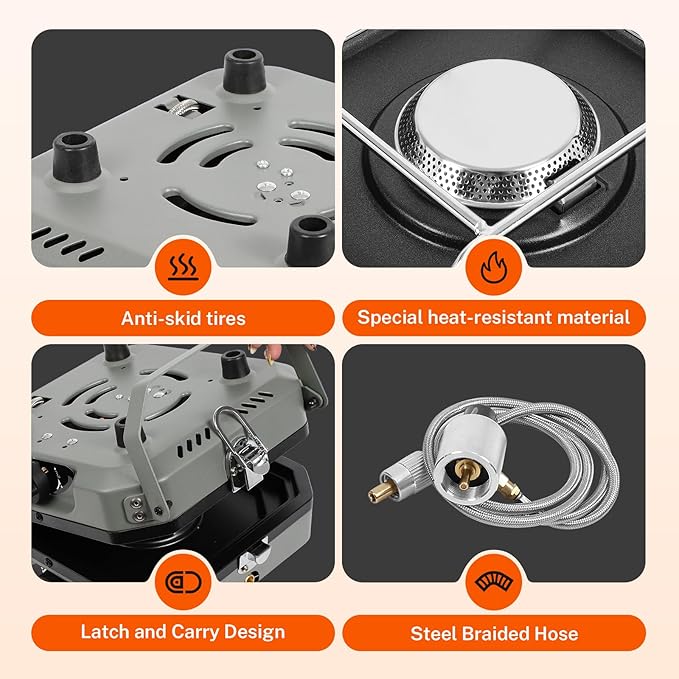 Anti-skid tires

Special heat-resistant material

Latch and Carry Design

Steel Braided Hose