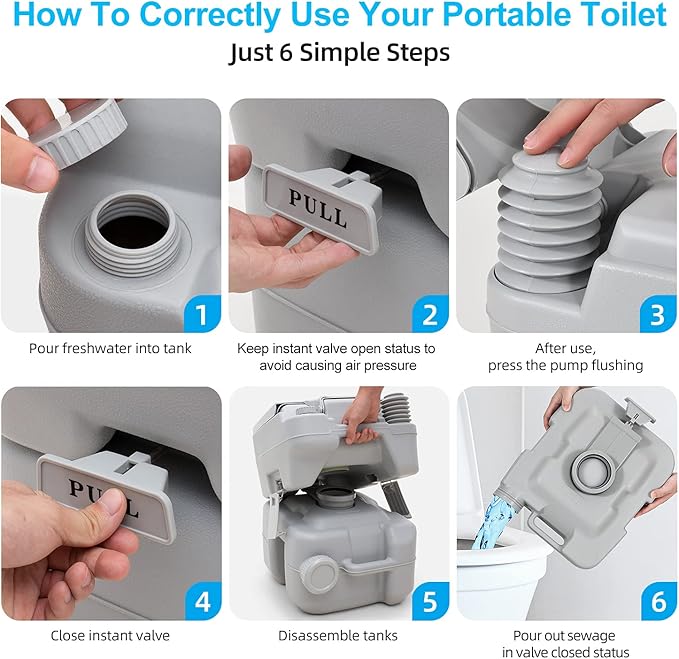 How To Correctly Use Your Portable Toilet

Just 6 Simple Steps

1
Pour freshwater into tank

PULL
2
Keep instant valve open status to avoid causing air pressure

3
After use, press the pump flushing

PULL
4
Close instant valve

5
Disassemble tanks

6
Pour out sewage in valve closed status