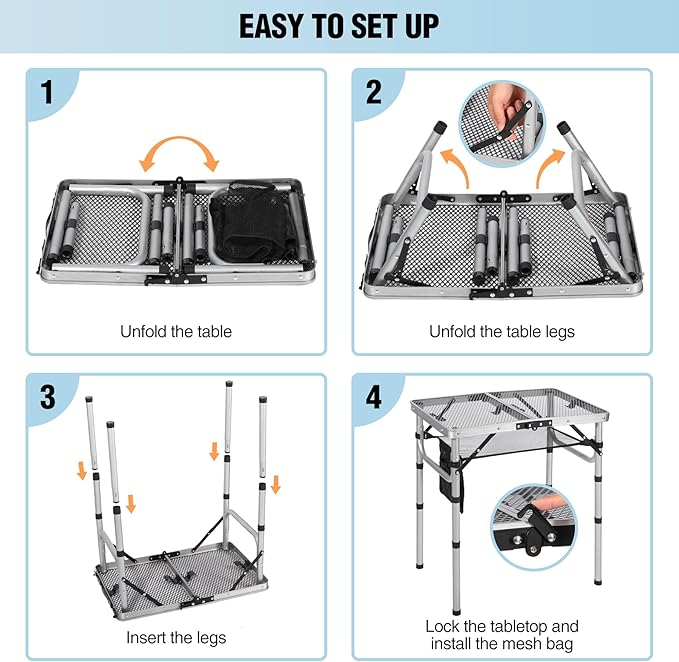 EASY TO SET UP

1

Unfold the table

2

Unfold the table legs

3

Insert the legs

4

Lock the tabletop and install the mesh bag