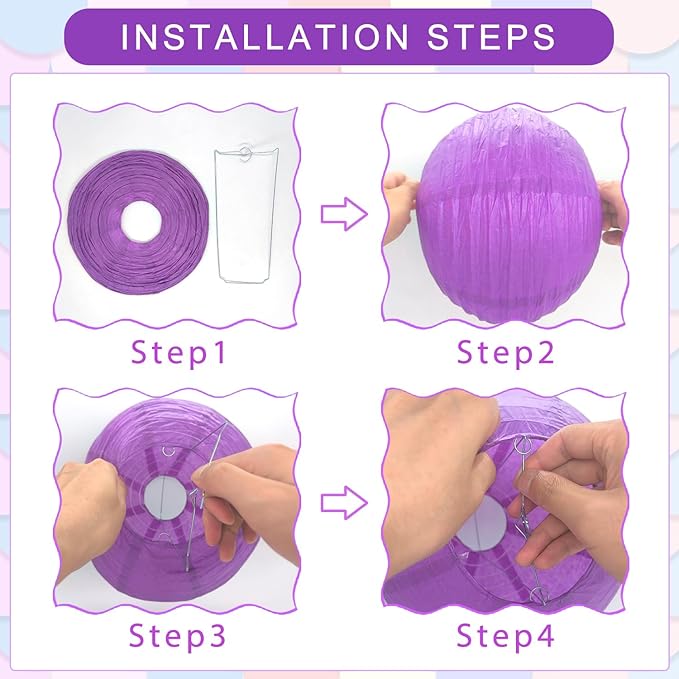 INSTALLATION STEPS

Step1

Step2

Step3

Step4