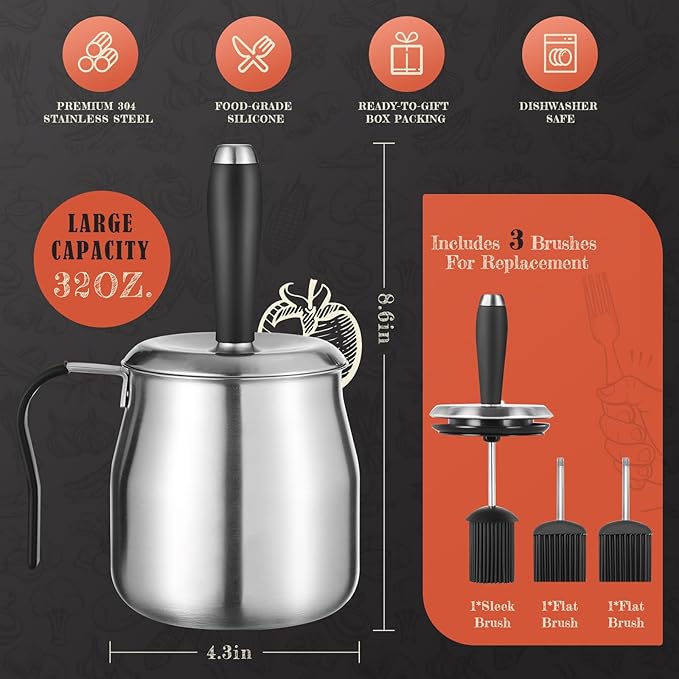 PREMIUM 304 STAINLESS STEEL

FOOD-GRADE SILICONE

READY-TO-GIFT BOX PACKING

DISHWASHER SAFE

LARGE CAPACITY 32OZ.

8.6in

4.3in

Includes 3 Brushes For Replacement

1*Sleek Brush

1*Flat Brush

1*Flat Brush