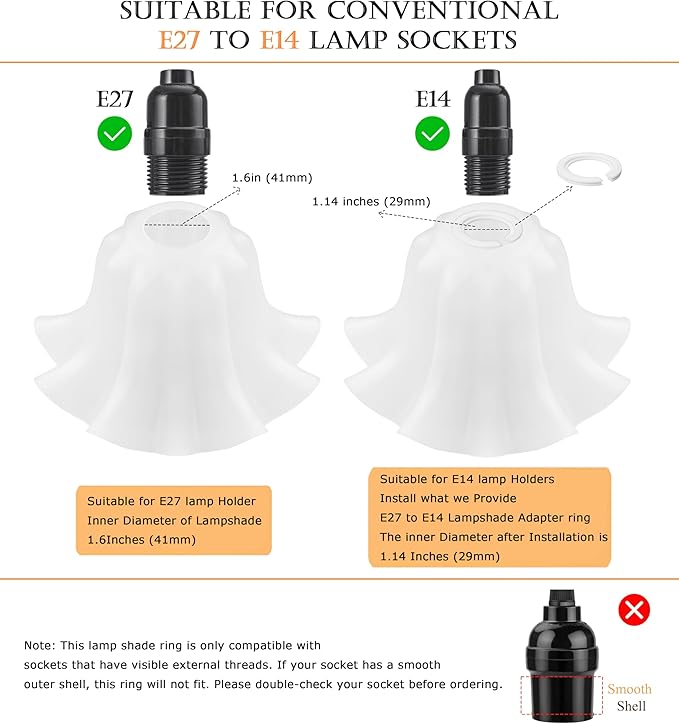 SUITABLE FOR CONVENTIONAL
E27 TO E14 LAMP SOCKETS

E27

1.6in (41mm)

E14

1.14 inches (29mm)

Suitable for E27 lamp Holder
Inner Diameter of Lampshade
1.6Inches (41mm)

Suitable for E14 lamp Holders
Install what we Provide
E27 to E14 Lampshade Adapter ring
The inner Diameter after Installation is
1.14 Inches (29mm)

Note: This lamp shade ring is only compatible with sockets that have visible external threads. If your socket has a smooth outer shell, this ring will not fit. Please double-check your socket before ordering.

Smooth
Shell