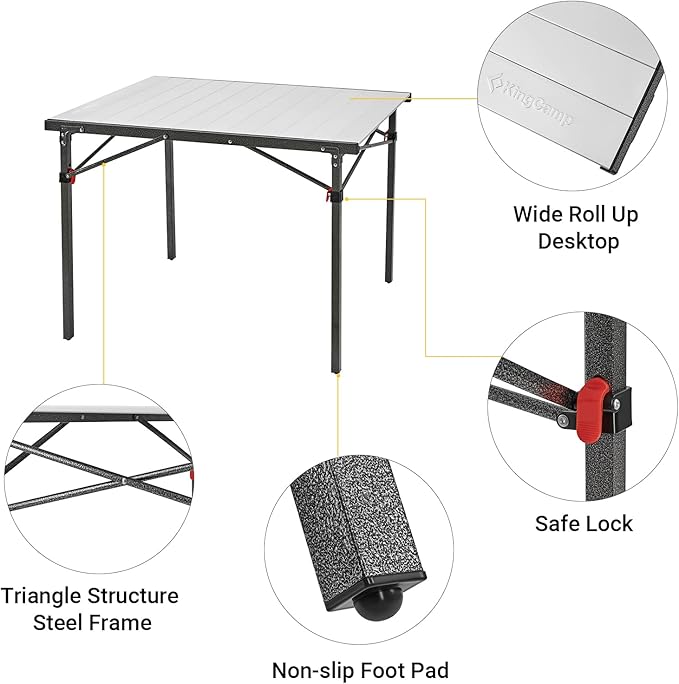 KingCamp

Wide Roll Up Desktop

Safe Lock

Triangle Structure Steel Frame

Non-slip Foot Pad