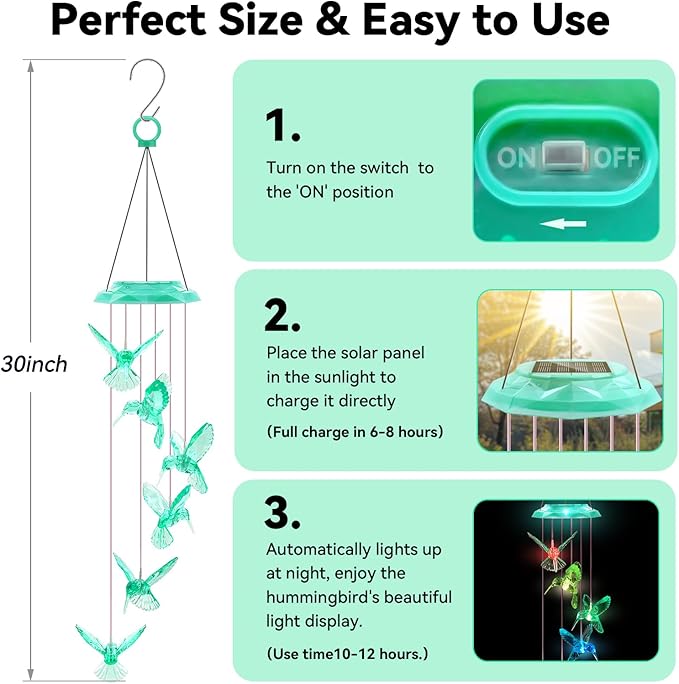 Perfect Size & Easy to Use

30inch

1.

Turn on the switch to the 'ON' position

ON OFF

2.

Place the solar panel in the sunlight to charge it directly

(Full charge in 6-8 hours)

3.

Automatically lights up at night, enjoy the hummingbird's beautiful light display.

(Use time10-12 hours.)