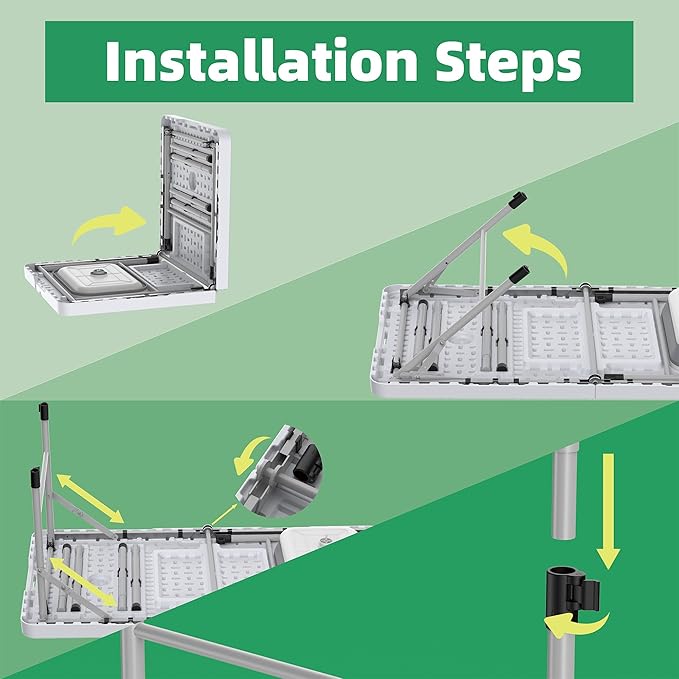 Installation Steps