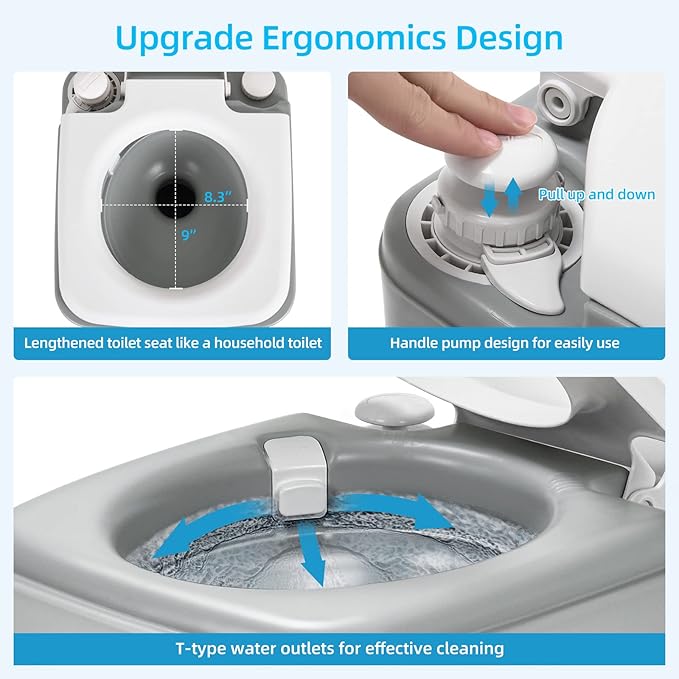 Upgrade Ergonomics Design

8.3''

9''

Lengthened toilet seat like a household toilet

Pull up and down

Handle pump design for easily use

T-type water outlets for effective cleaning