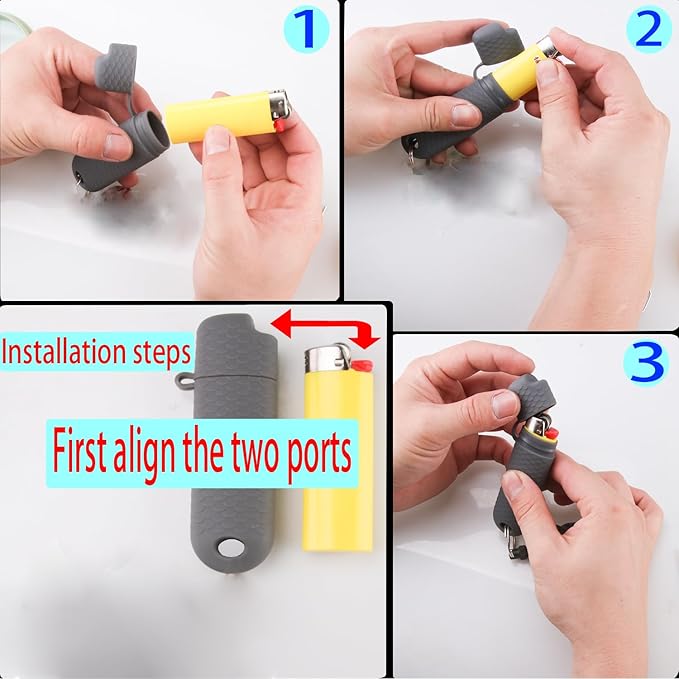 1

2

Installation steps

First align the two ports

3