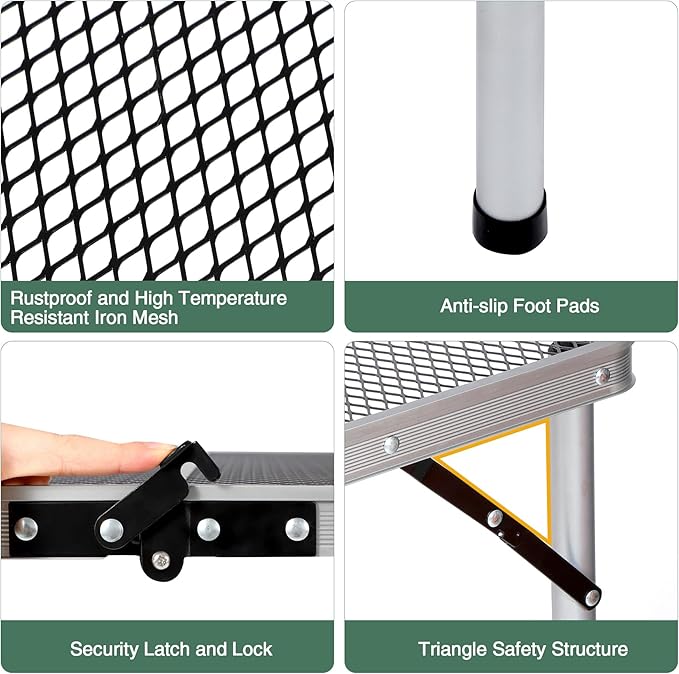 Rustproof and High Temperature Resistant Iron Mesh

Anti-slip Foot Pads

Security Latch and Lock

Triangle Safety Structure