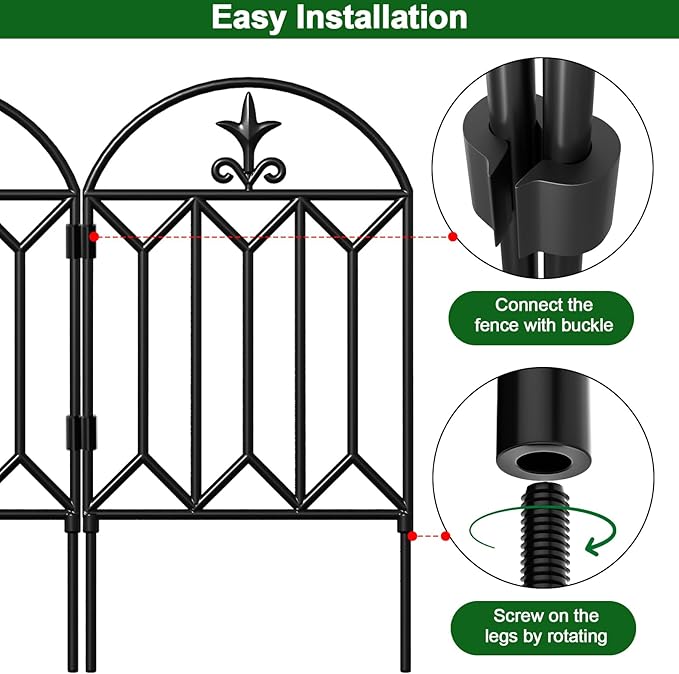 Easy Installation

Connect the fence with buckle

Screw on the legs by rotating