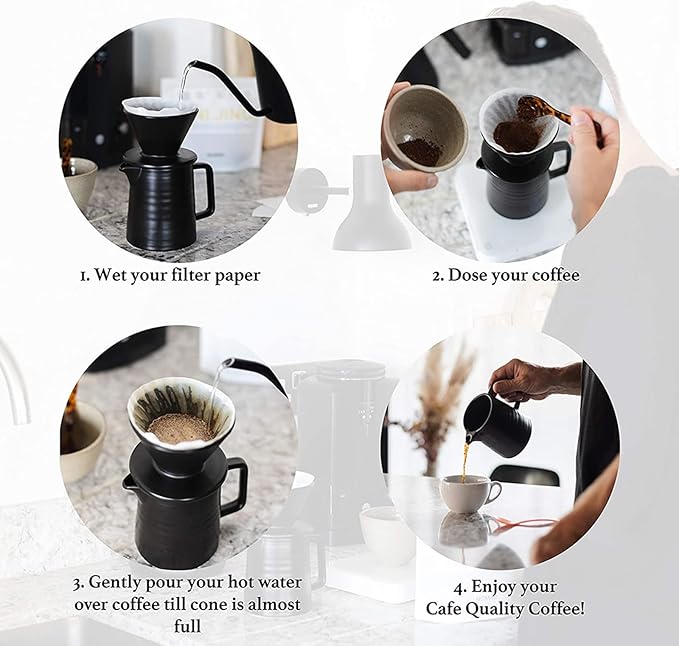 1. Wet your filter paper

2. Dose your coffee

3. Gently pour your hot water over coffee till cone is almost full

4. Enjoy your Cafe Quality Coffee!