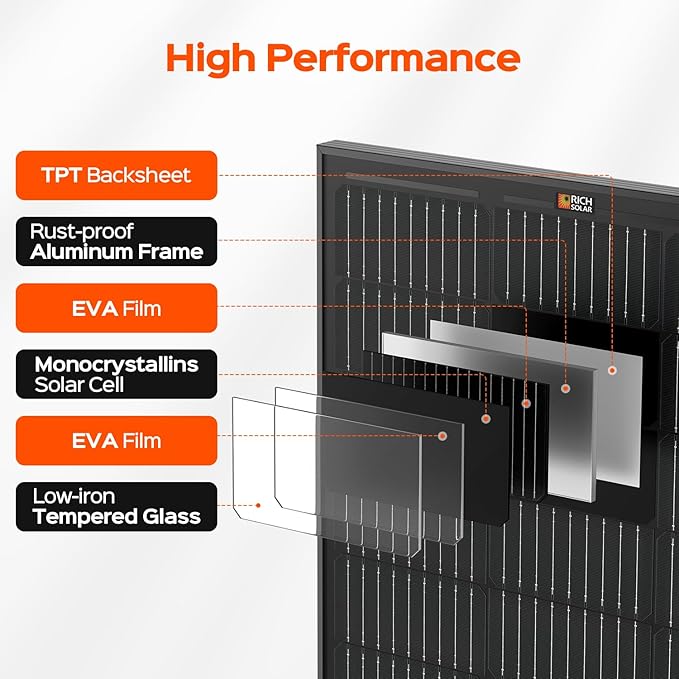 High Performance

TPT Backsheet

Rust-proof Aluminum Frame

EVA Film

Monocrystallins Solar Cell

EVA Film

Low-iron Tempered Glass

RICH SOLAR