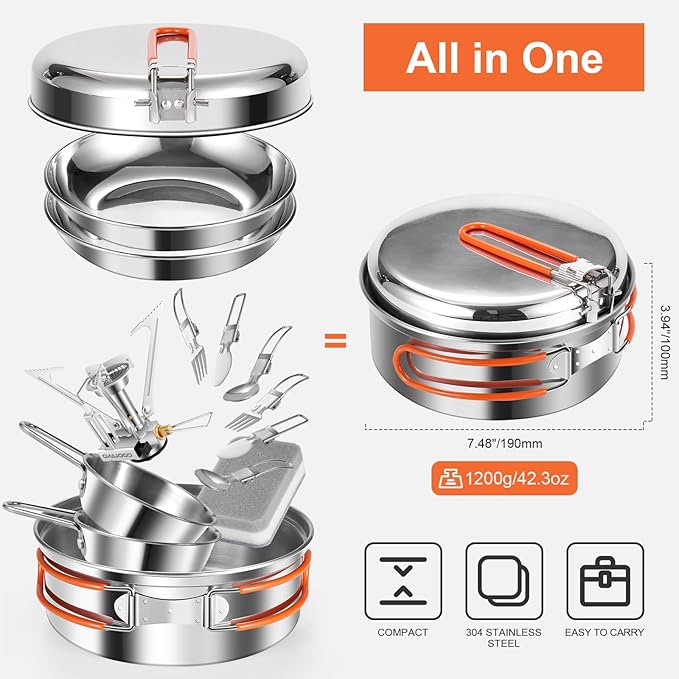 All in One

=

3.94"/100mm

7.48"/190mm

1200g/42.3oz

COMPACT

304 STAINLESS STEEL

EASY TO CARRY