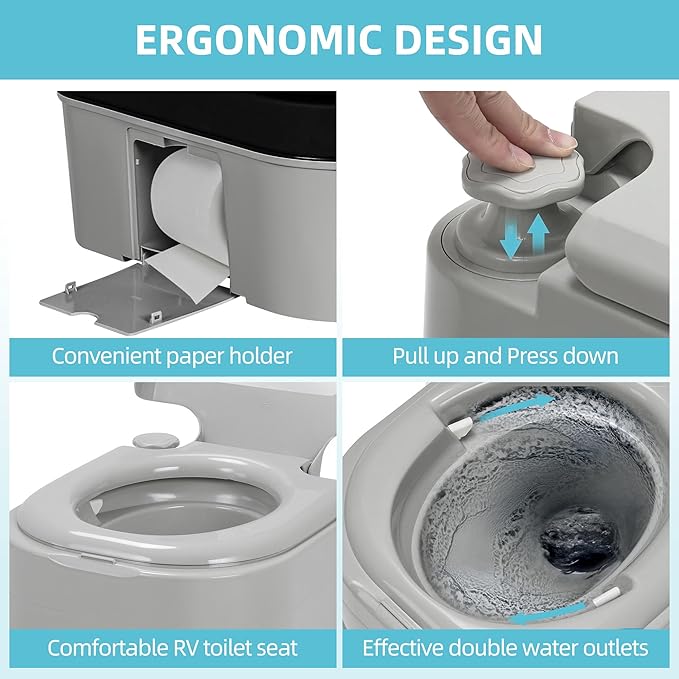 ERGONOMIC DESIGN

Convenient paper holder

Pull up and Press down

Comfortable RV toilet seat

Effective double water outlets