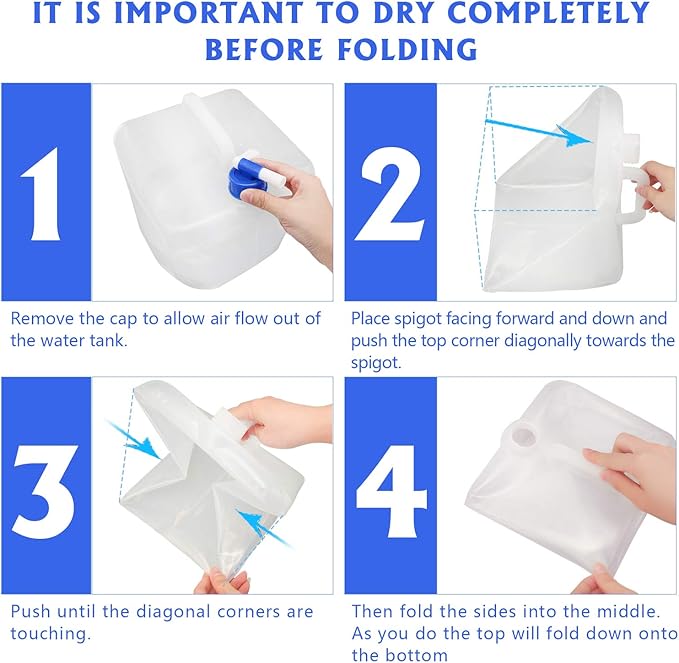 IT IS IMPORTANT TO DRY COMPLETELY BEFORE FOLDING

1

Remove the cap to allow air flow out of the water tank.

2

Place spigot facing forward and down and push the top corner diagonally towards the spigot.

3

Push until the diagonal corners are touching.

4

Then fold the sides into the middle. As you do the top will fold down onto the bottom