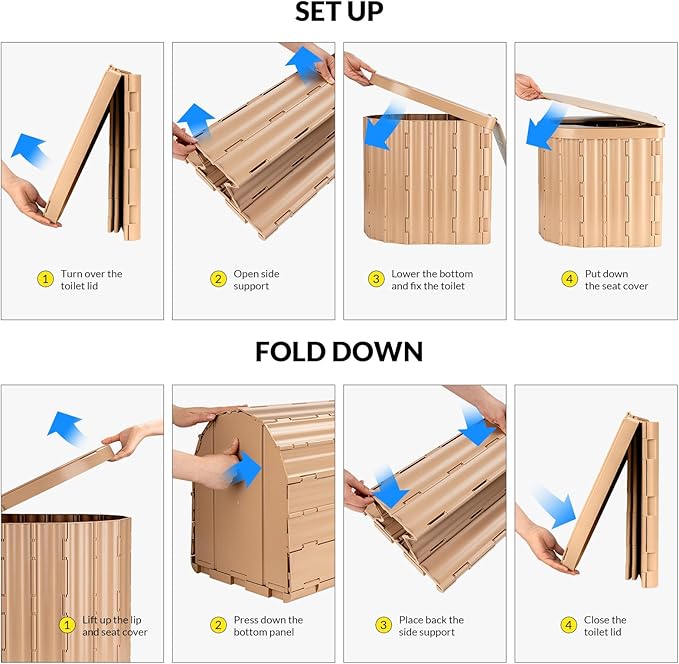 SET UP

1 Turn over the toilet lid

2 Open side support

3 Lower the bottom and fix the toilet

4 Put down the seat cover

FOLD DOWN

1 Lift up the lip and seat cover

2 Press down the bottom panel

3 Place back the side support

4 Close the toilet lid